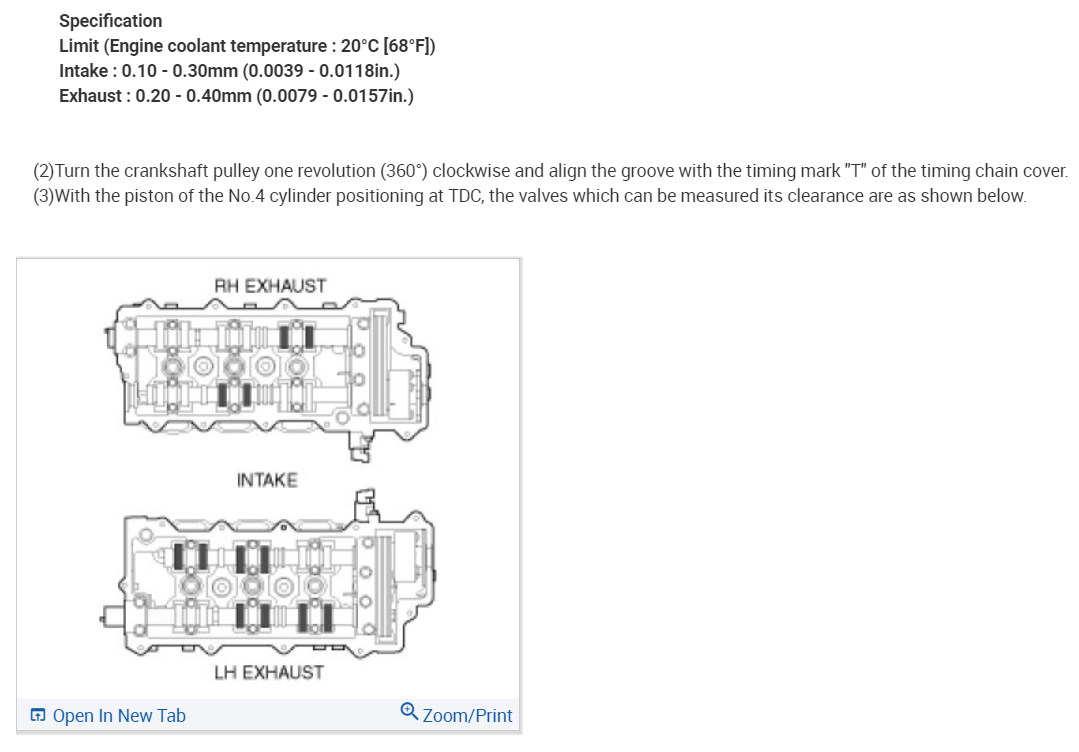 Specification
Limit (Engine coolant temperature : 20°C [68°F])
Intake : 0.10 - 0.30mm (0.0039 - 0.0118in.)
Exhaust : 0.20 - 0.40mm (0.0079 - 0.0157in.)

(2)Turn the crankshaft pulley one revolution (360°) clockwise and align the groove with the timing mark "T" of the timing chain cover.
(3)With the piston of the No.4 cylinder positioning at TDC, the valves which can be measured its clearance are as shown below.

RH EXHAUST

INTAKE

LH EXHAUST

Open In New Tab

Zoom/Print