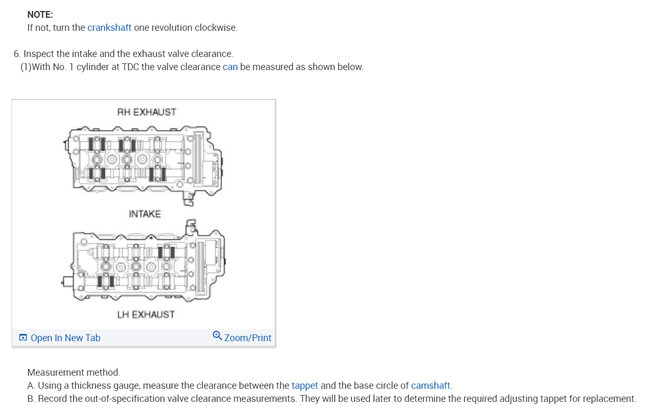 NOTE:
If not, turn the crankshaft one revolution clockwise.

6. Inspect the intake and the exhaust valve clearance.
(1)With No. 1 cylinder at TDC the valve clearance can be measured as shown below.

RH EXHAUST

INTAKE

LH EXHAUST

Open In New Tab

Zoom/Print

Measurement method.
A. Using a thickness gauge, measure the clearance between the tappet and the base circle of camshaft.
B. Record the out-of-specification valve clearance measurements. They will be used later to determine the required adjusting tappet for replacement.