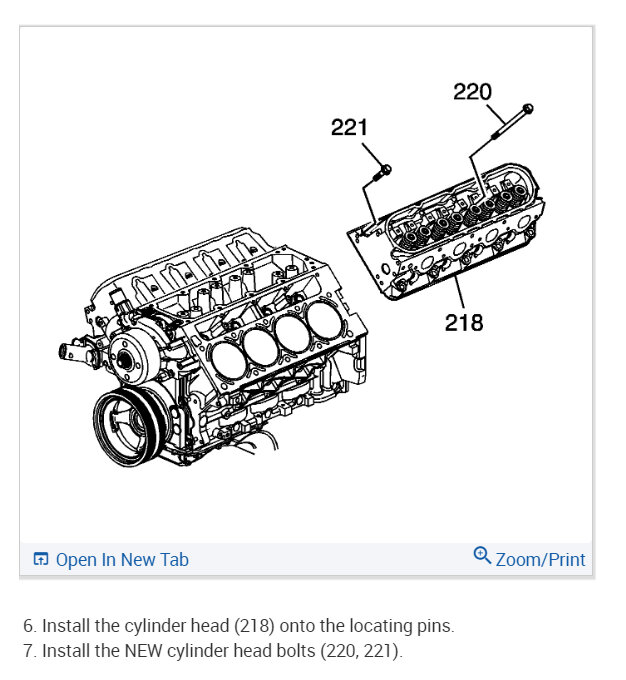 220
221
218

Open In New Tab
Zoom/Print

6. Install the cylinder head (218) onto the locating pins.
7. Install the NEW cylinder head bolts (220, 221).