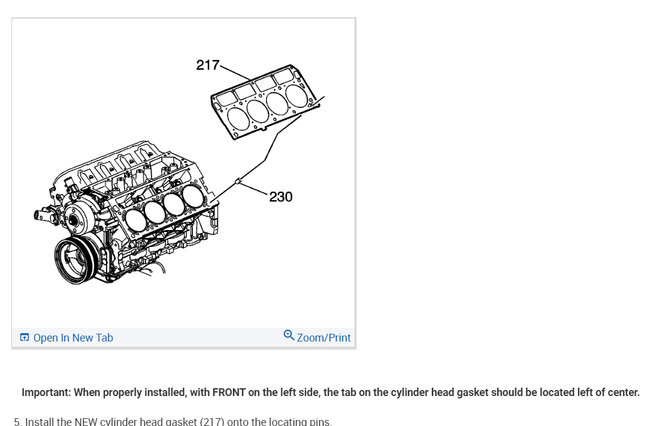 217

230

Open In New Tab

Zoom/Print

Important: When properly installed, with FRONT on the left side, the tab on the cylinder head gasket should be located left of center.

5. Install the NEW cylinder head gasket (217) onto the locating pins.