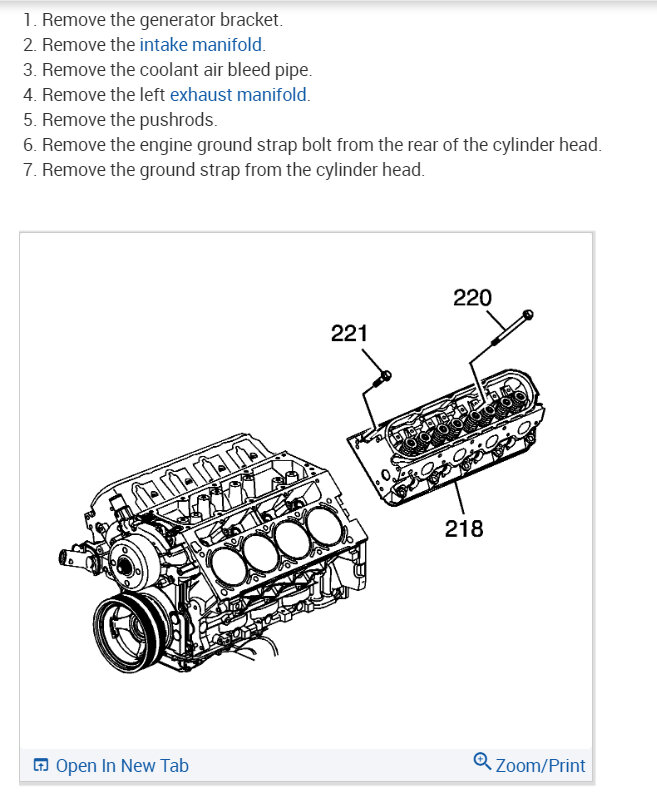 1. Remove the generator bracket.
2. Remove the intake manifold.
3. Remove the coolant air bleed pipe.
4. Remove the left exhaust manifold.
5. Remove the pushrods.
6. Remove the engine ground strap bolt from the rear of the cylinder head.
7. Remove the ground strap from the cylinder head.

220
221
218

Open In New Tab
Zoom/Print