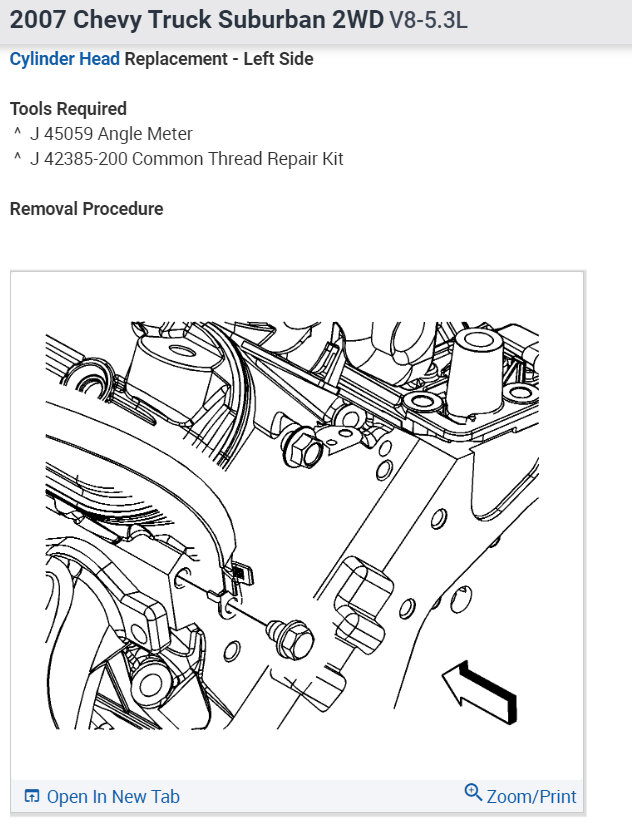 2007 Chevy Truck Suburban 2WD V8-5.3L

Cylinder Head Replacement - Left Side

Tools Required
^ J 45059 Angle Meter
^ J 42385-200 Common Thread Repair Kit

Removal Procedure

Open In New Tab

Zoom/Print