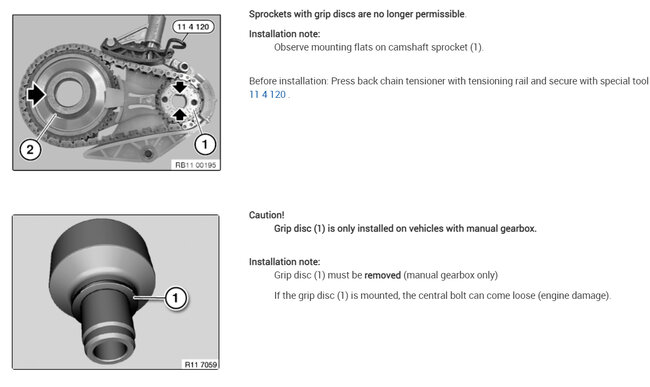 11 4 120

2

1

RB11 00195

Sprockets with grip discs are no longer permissible.

Installation note:

Observe mounting flats on camshaft sprocket (1).

Before installation: Press back chain tensioner with tensioning rail and secure with special tool 11 4 120 .

1

R11 7059

Caution!

Grip disc (1) is only installed on vehicles with manual gearbox.

Installation note:

Grip disc (1) must be removed (manual gearbox only)

If the grip disc (1) is mounted, the central bolt can come loose (engine damage).