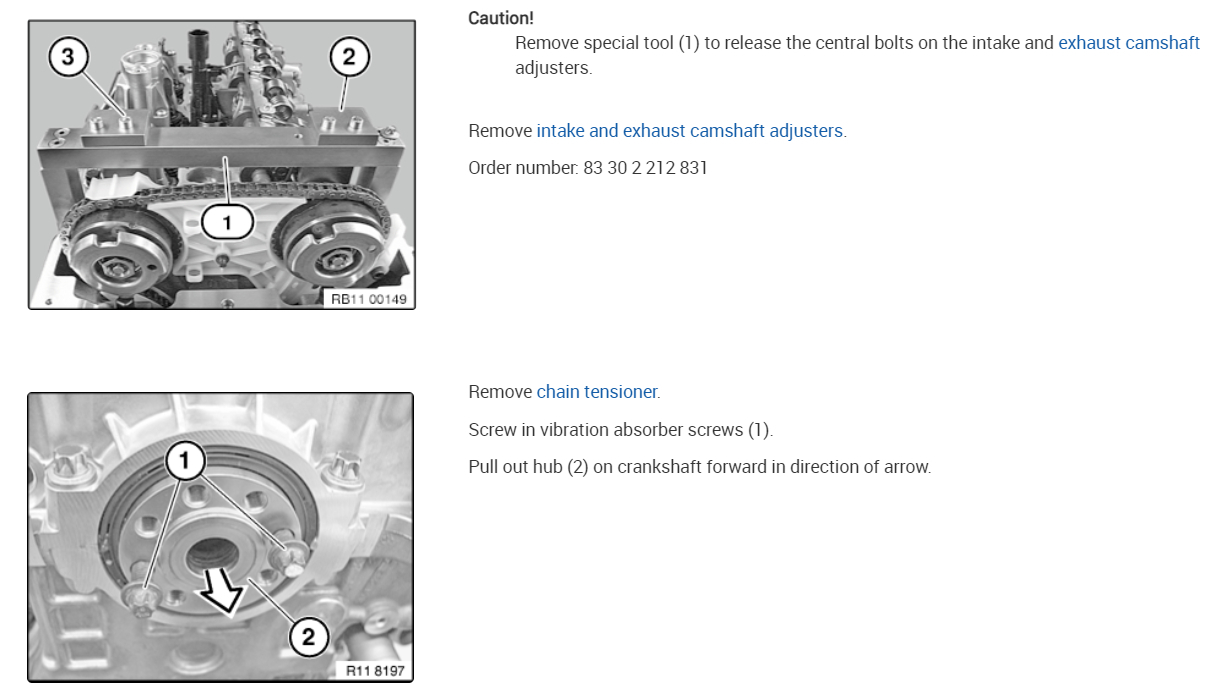 3

2

1

RB11 00149

Caution!

Remove special tool (1) to release the central bolts on the intake and exhaust camshaft adjusters.

Remove intake and exhaust camshaft adjusters.

Order number: 83 30 2 212 831

1

2

R11 8197

Remove chain tensioner.

Screw in vibration absorber screws (1).

Pull out hub (2) on crankshaft forward in direction of arrow.