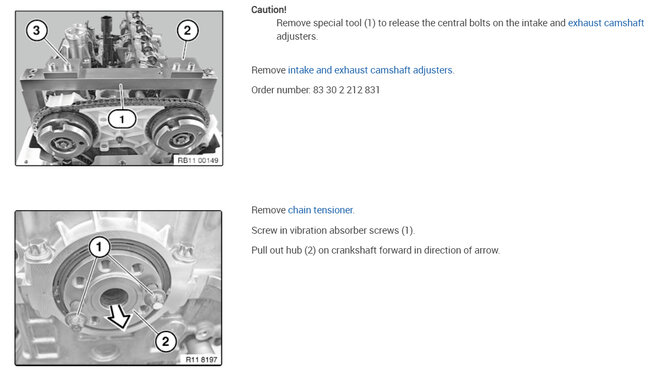 3
2
1
RB11 00149

Caution!
Remove special tool (1) to release the central bolts on the intake and exhaust camshaft adjusters.

Remove intake and exhaust camshaft adjusters.

Order number: 83 30 2 212 831

1
2
R11 8197

Remove chain tensioner.

Screw in vibration absorber screws (1).

Pull out hub (2) on crankshaft forward in direction of arrow.