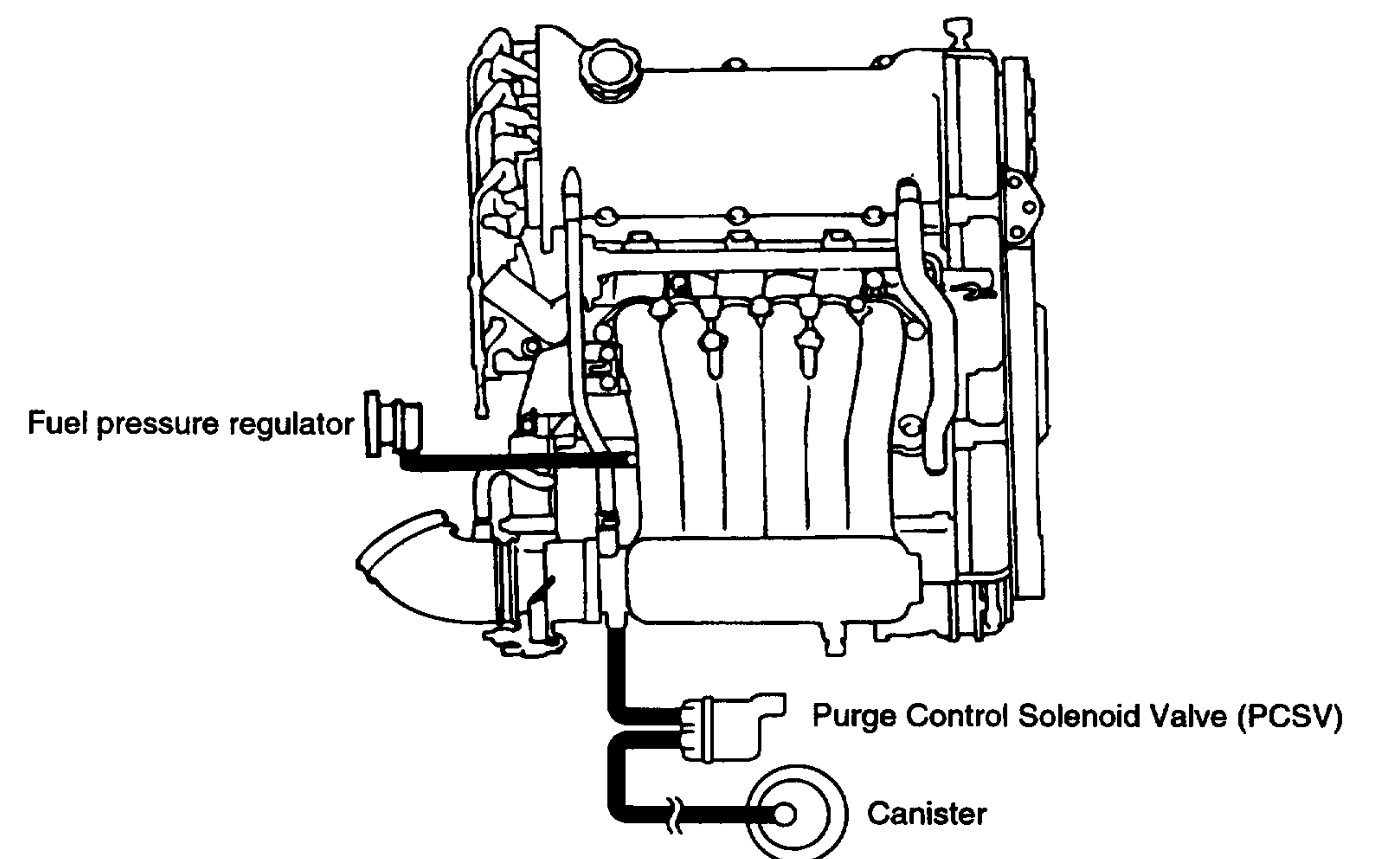 Fuel pressure regulator

Purge Control Solenoid Valve (PCSV)

Canister