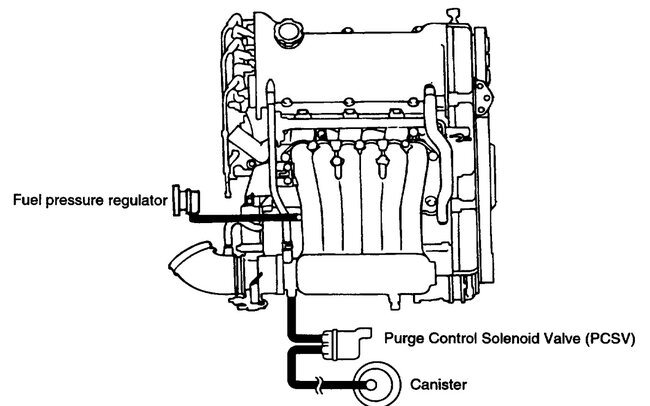 Fuel pressure regulator

Purge Control Solenoid Valve (PCSV)

Canister