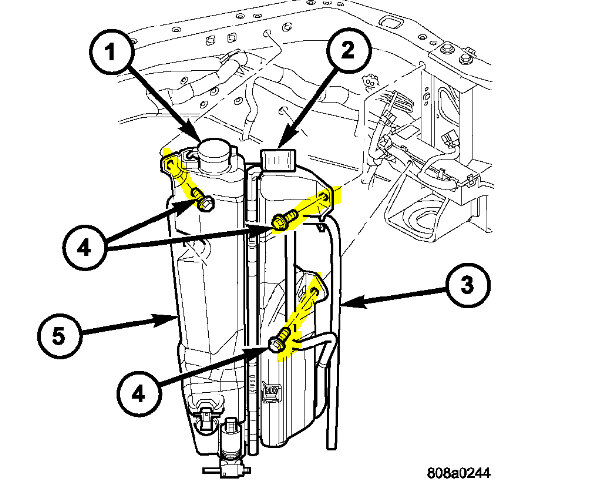 1
2
4
3
5
4
808a0244