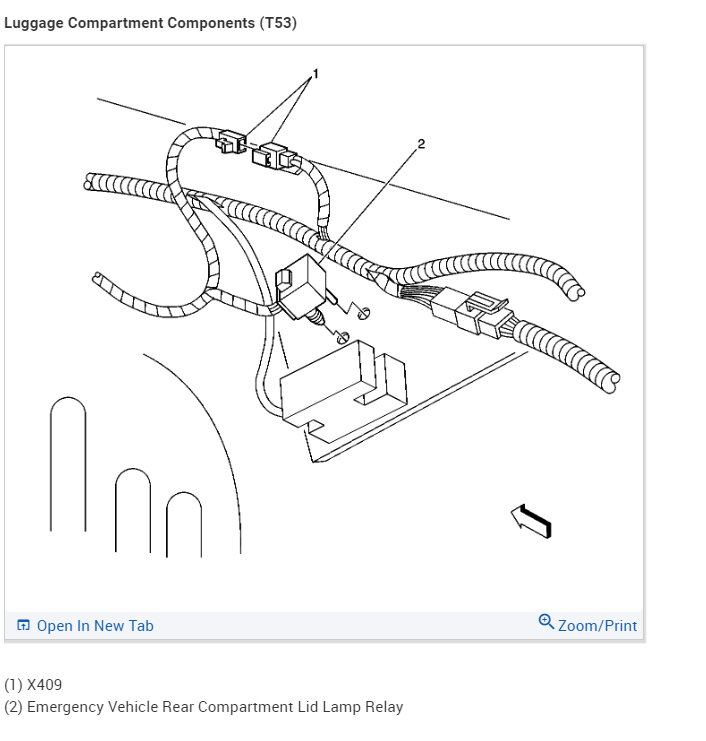 Luggage Compartment Components (T53)

1

2

Open In New Tab

Zoom/Print

(1) X409
(2) Emergency Vehicle Rear Compartment Lid Lamp Relay