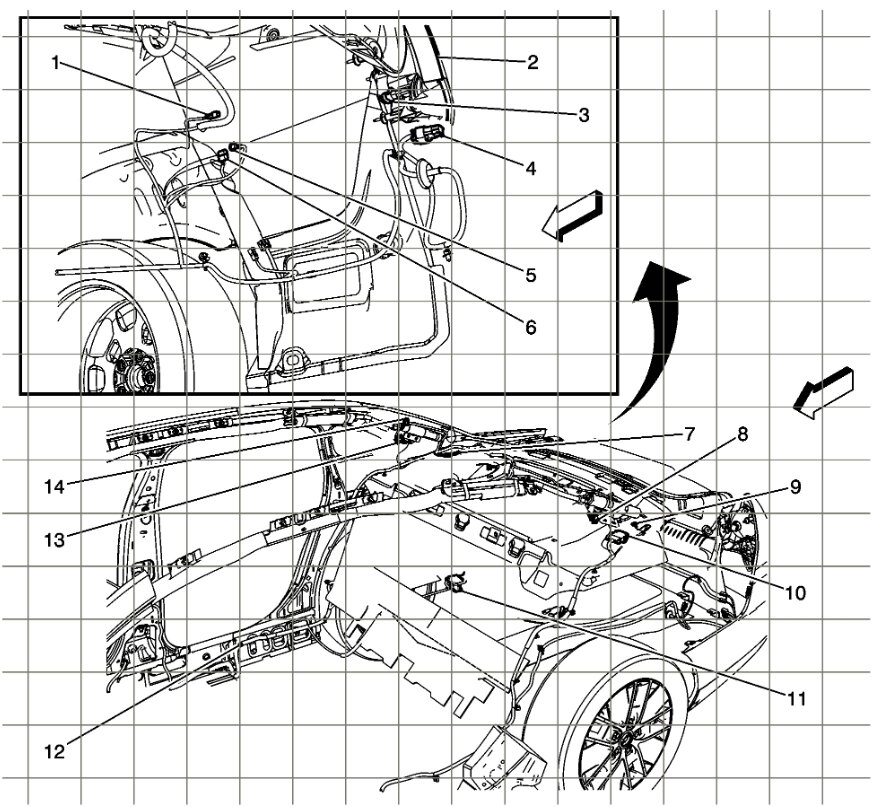 1
2
3
4
5
6
7
8
9
10
11
12
13
14