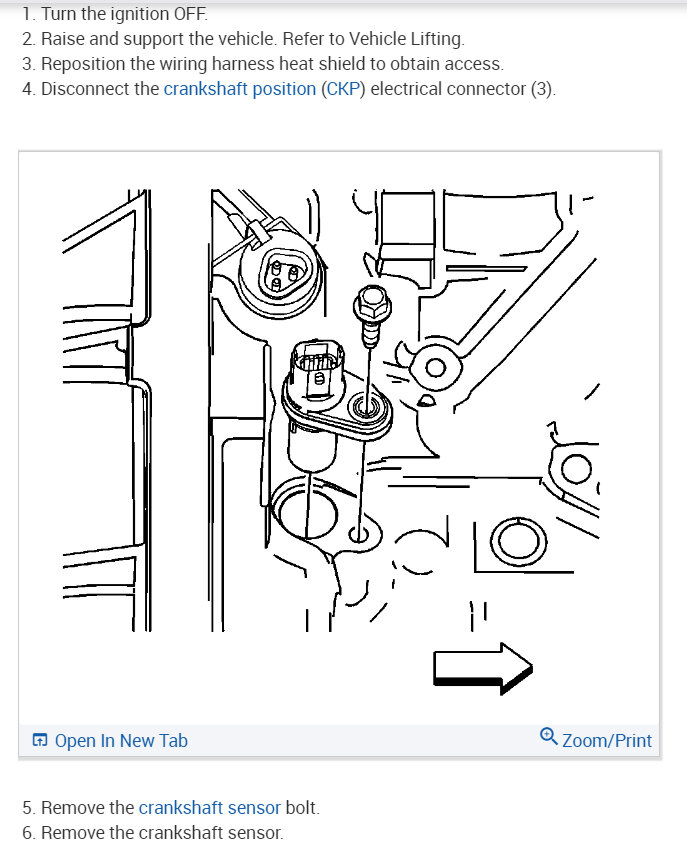 1. Turn the ignition OFF.
2. Raise and support the vehicle. Refer to Vehicle Lifting.
3. Reposition the wiring harness heat shield to obtain access.
4. Disconnect the crankshaft position (CKP) electrical connector (3).

Open In New Tab

Zoom/Print

5. Remove the crankshaft sensor bolt.
6. Remove the crankshaft sensor.