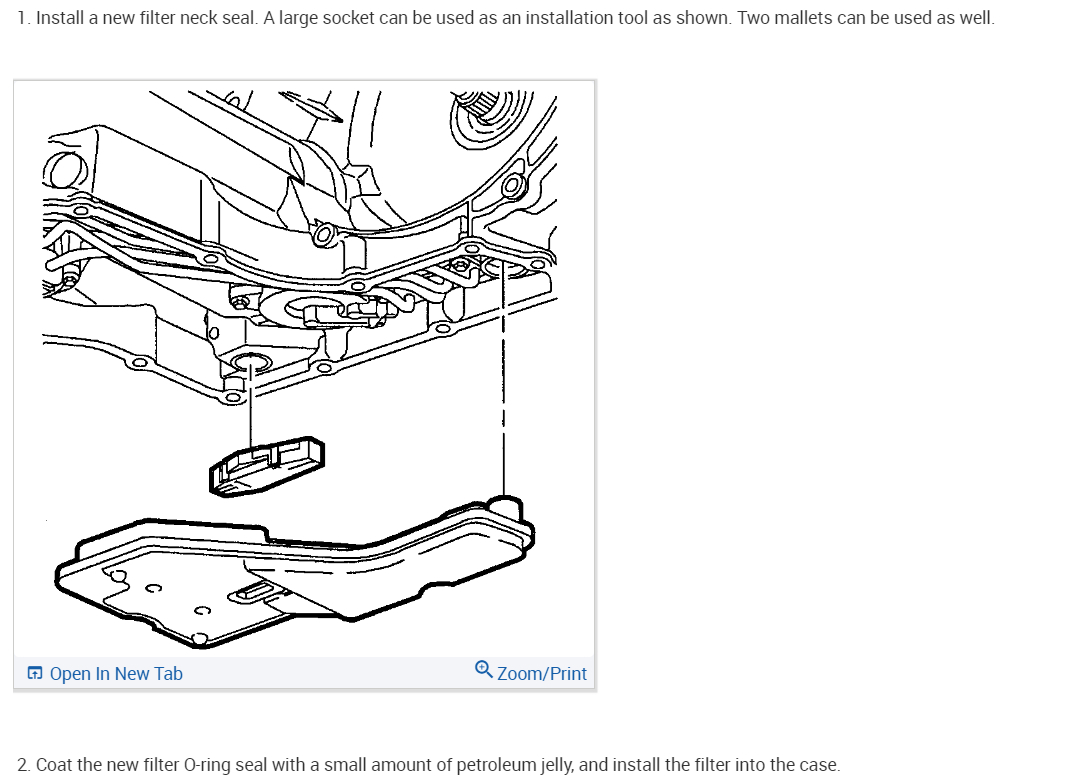 1. Install a new filter neck seal. A large socket can be used as an installation tool as shown. Two mallets can be used as well.

Open In New Tab

Zoom/Print

2. Coat the new filter O-ring seal with a small amount of petroleum jelly, and install the filter into the case.