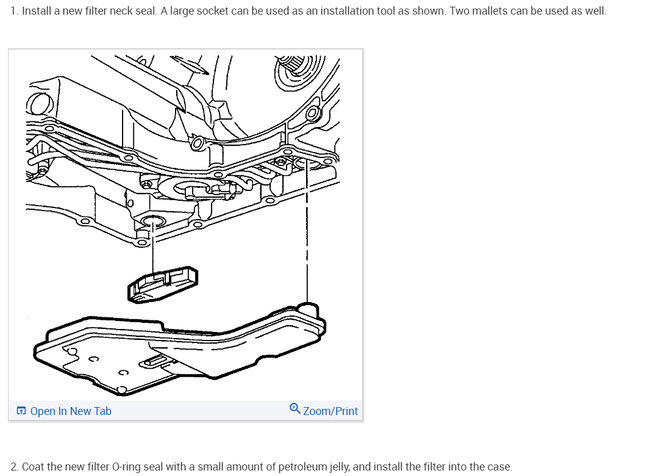 1. Install a new filter neck seal. A large socket can be used as an installation tool as shown. Two mallets can be used as well.

Open In New Tab

Zoom/Print

2. Coat the new filter O-ring seal with a small amount of petroleum jelly, and install the filter into the case.