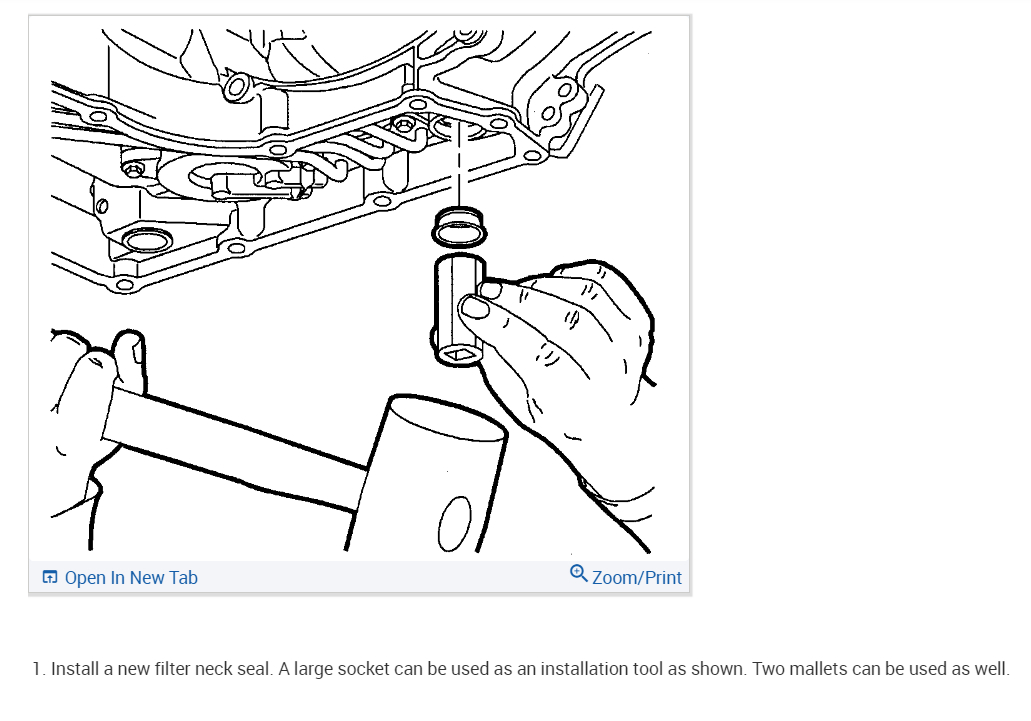 Open In New Tab
Zoom/Print

1. Install a new filter neck seal. A large socket can be used as an installation tool as shown. Two mallets can be used as well.