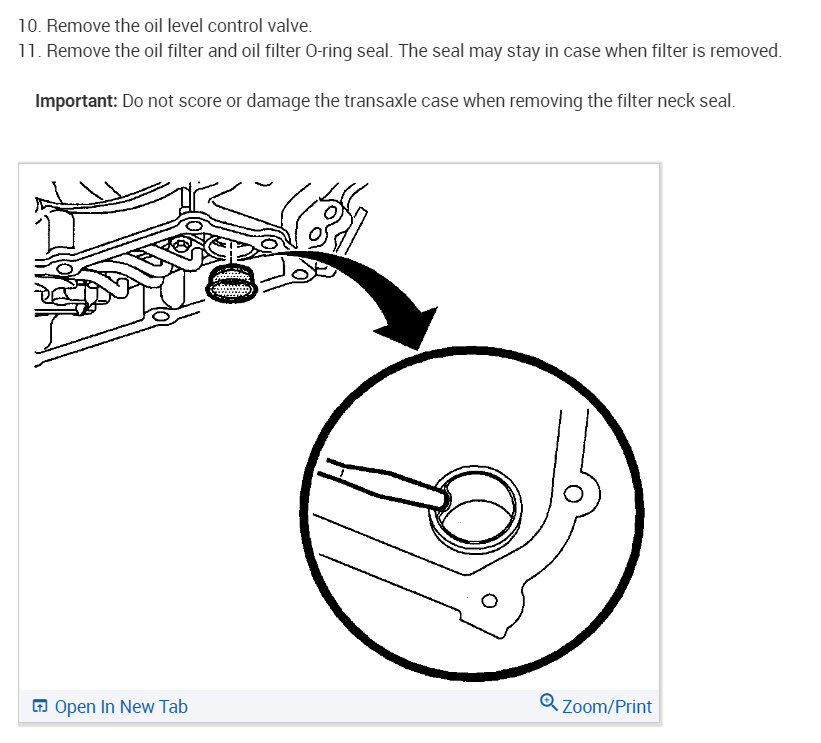 10. Remove the oil level control valve.
11. Remove the oil filter and oil filter O-ring seal. The seal may stay in case when filter is removed.

**Important:** Do not score or damage the transaxle case when removing the filter neck seal.

Open In New Tab

Zoom/Print