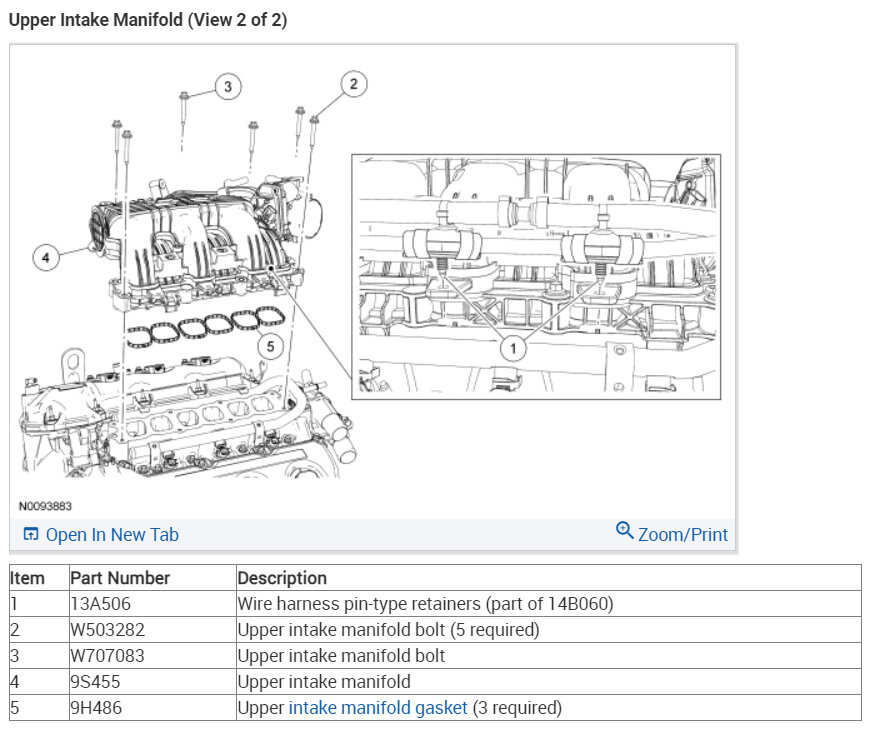 Upper Intake Manifold (View 2 of 2)

3
2
4
5
1

N0093883

Open In New Tab

Zoom/Print

| Item | Part Number | Description |
|---|---|---|
| 1 | 13A506 | Wire harness pin-type retainers (part of 14B060) |
| 2 | W503282 | Upper intake manifold bolt (5 required) |
| 3 | W707083 | Upper intake manifold bolt |
| 4 | 9S455 | Upper intake manifold |
| 5 | 9H486 | Upper intake manifold gasket (3 required) |