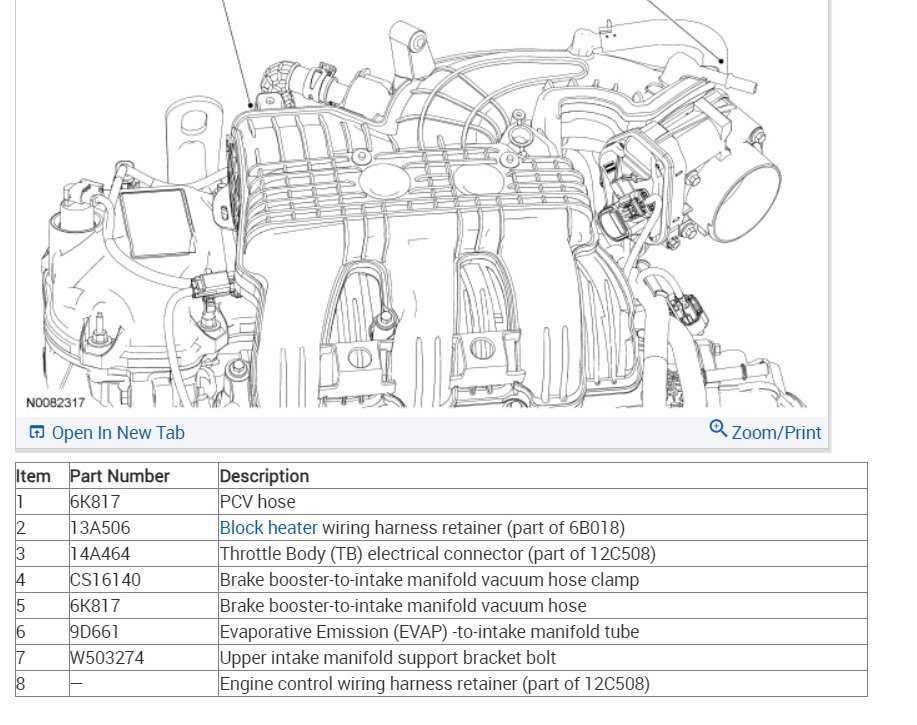 N0082317

Open In New Tab

Zoom/Print

| Item | Part Number | Description |
|---|---|---|
| 1 | 6K817 | PCV hose |
| 2 | 13A506 | Block heater wiring harness retainer (part of 6B018) |
| 3 | 14A464 | Throttle Body (TB) electrical connector (part of 12C508) |
| 4 | CS16140 | Brake booster-to-intake manifold vacuum hose clamp |
| 5 | 6K817 | Brake booster-to-intake manifold vacuum hose |
| 6 | 9D661 | Evaporative Emission (EVAP) -to-intake manifold tube |
| 7 | W503274 | Upper intake manifold support bracket bolt |
| 8 | — | Engine control wiring harness retainer (part of 12C508) |