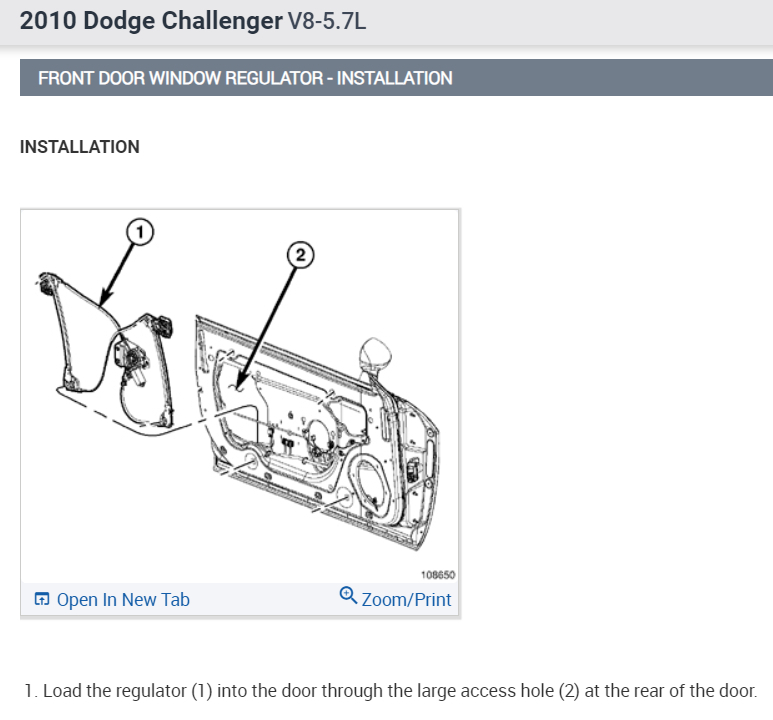 2010 Dodge Challenger V8-5.7L

FRONT DOOR WINDOW REGULATOR - INSTALLATION

INSTALLATION

1

2

108650

Open In New Tab Zoom/Print

1. Load the regulator (1) into the door through the large access hole (2) at the rear of the door.