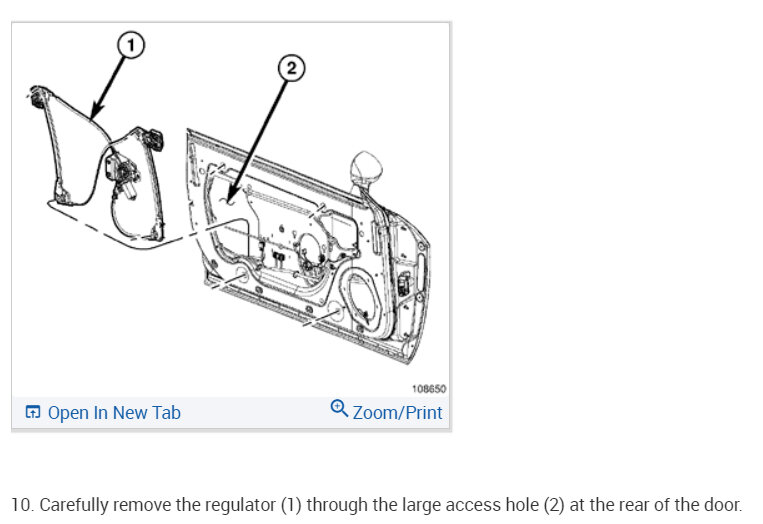 1

2

108650

Open In New Tab

Zoom/Print

10. Carefully remove the regulator (1) through the large access hole (2) at the rear of the door.