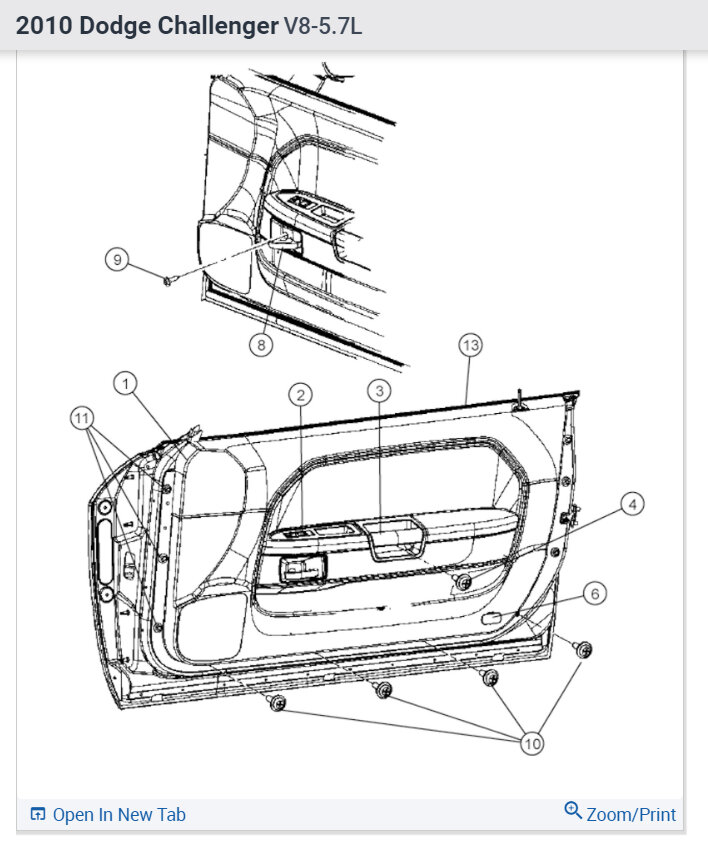 2010 Dodge Challenger V8-5.7L

9
8
13
1
2
3
11
4
6
10

Open In New Tab
Zoom/Print