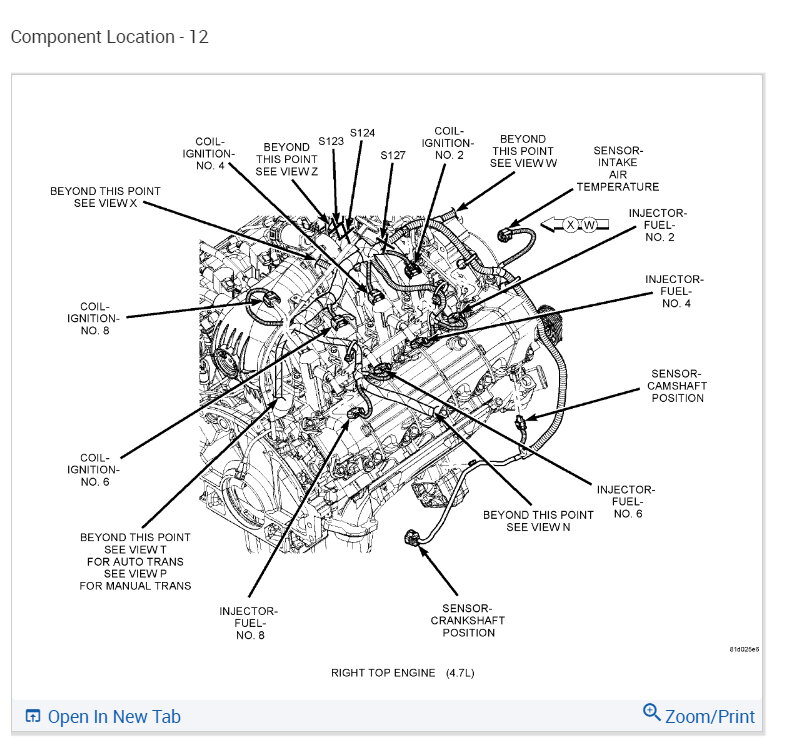 Component Location - 12

COIL-IGNITION-NO. 4

BEYOND THIS POINT SEE VIEW Z

S123

S124

S127

COIL-IGNITION-NO. 2

BEYOND THIS POINT SEE VIEW W

SENSOR-INTAKE AIR TEMPERATURE

BEYOND THIS POINT SEE VIEW X

X

W

INJECTOR-FUEL-NO. 2

INJECTOR-FUEL-NO. 4

COIL-IGNITION-NO. 8

SENSOR-CAMSHAFT POSITION

COIL-IGNITION-NO. 6

INJECTOR-FUEL-NO. 6

BEYOND THIS POINT SEE VIEW N

BEYOND THIS POINT SEE VIEW T FOR AUTO TRANS SEE VIEW P FOR MANUAL TRANS

INJECTOR-FUEL-NO. 8

SENSOR-CRANKSHAFT POSITION

81d025e5

RIGHT TOP ENGINE (4.7L)

Open In New Tab

Zoom/Print