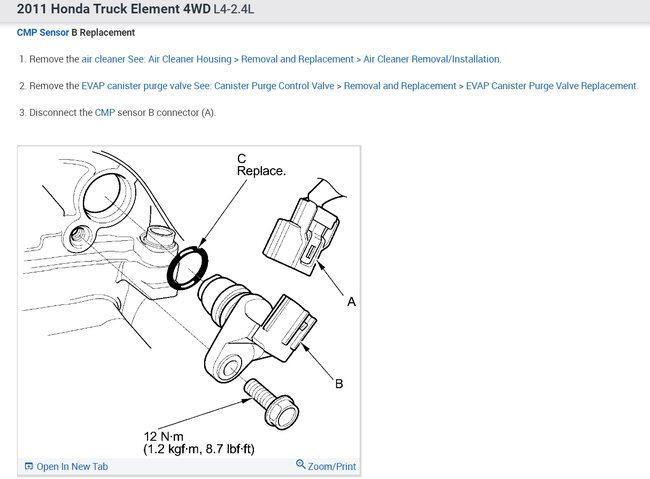 2011 Honda Truck Element 4WD L4-2.4L

CMP Sensor B Replacement

1. Remove the air cleaner See: Air Cleaner Housing > Removal and Replacement > Air Cleaner Removal/Installation.

2. Remove the EVAP canister purge valve See: Canister Purge Control Valve > Removal and Replacement > EVAP Canister Purge Valve Replacement.

3. Disconnect the CMP sensor B connector (A).

C
Replace.

A

B

12 N·m
(1.2 kgf·m, 8.7 lbf·ft)

Open In New Tab

Zoom/Print