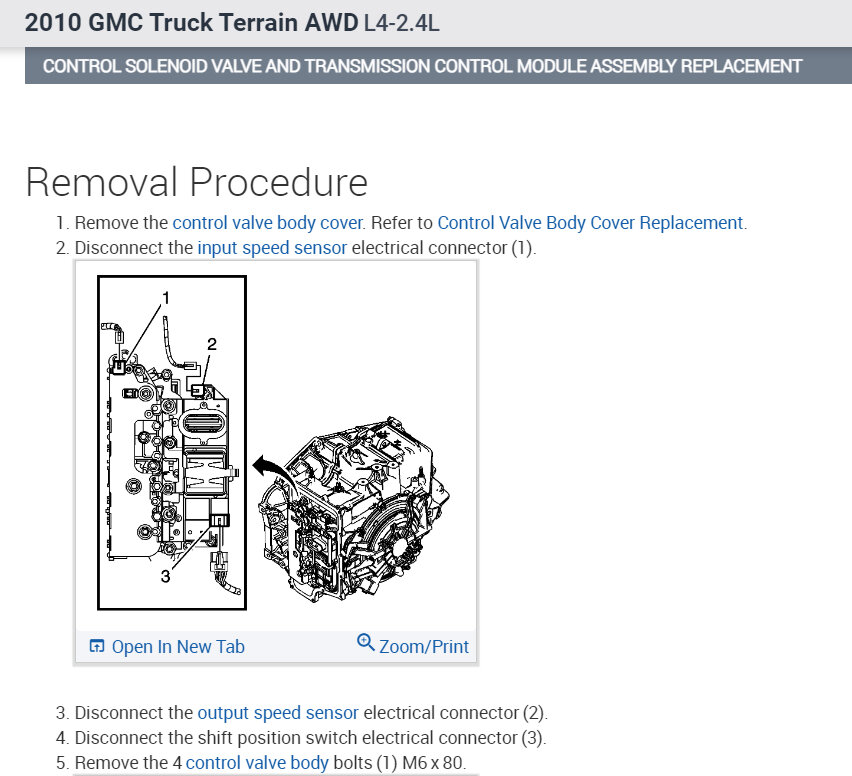 2010 GMC Truck Terrain AWD L4-2.4L

CONTROL SOLENOID VALVE AND TRANSMISSION CONTROL MODULE ASSEMBLY REPLACEMENT

Removal Procedure

1. Remove the control valve body cover. Refer to Control Valve Body Cover Replacement.
2. Disconnect the input speed sensor electrical connector (1).

1
2
3

Open In New Tab
Zoom/Print

3. Disconnect the output speed sensor electrical connector (2).
4. Disconnect the shift position switch electrical connector (3).
5. Remove the 4 control valve body bolts (1) M6 x 80.