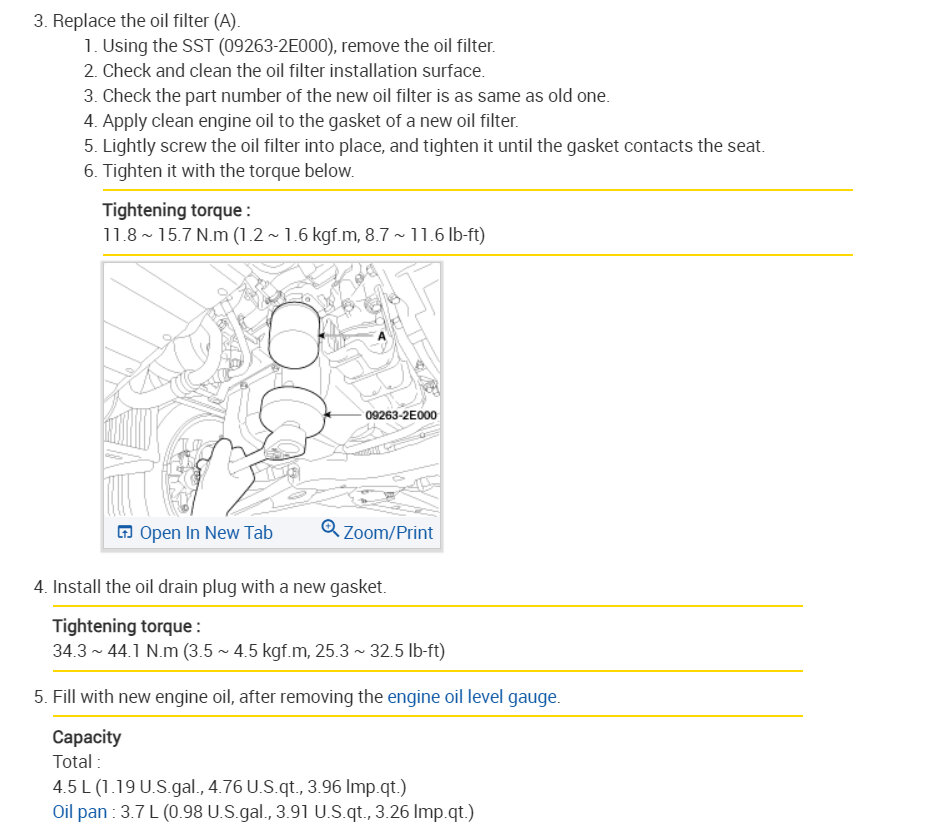 3. Replace the oil filter (A).
1. Using the SST (09263-2E000), remove the oil filter.
2. Check and clean the oil filter installation surface.
3. Check the part number of the new oil filter is as same as old one.
4. Apply clean engine oil to the gasket of a new oil filter.
5. Lightly screw the oil filter into place, and tighten it until the gasket contacts the seat.
6. Tighten it with the torque below.

Tightening torque :
11.8 ~ 15.7 N.m (1.2 ~ 1.6 kgf.m, 8.7 ~ 11.6 lb-ft)

A

09263-2E000

Open In New Tab
Zoom/Print

4. Install the oil drain plug with a new gasket.

Tightening torque :
34.3 ~ 44.1 N.m (3.5 ~ 4.5 kgf.m, 25.3 ~ 32.5 lb-ft)

5. Fill with new engine oil, after removing the engine oil level gauge.

Capacity
Total :
4.5 L (1.19 U.S.gal., 4.76 U.S.qt., 3.96 Imp.qt.)
Oil pan : 3.7 L (0.98 U.S.gal., 3.91 U.S.qt., 3.26 Imp.qt.)