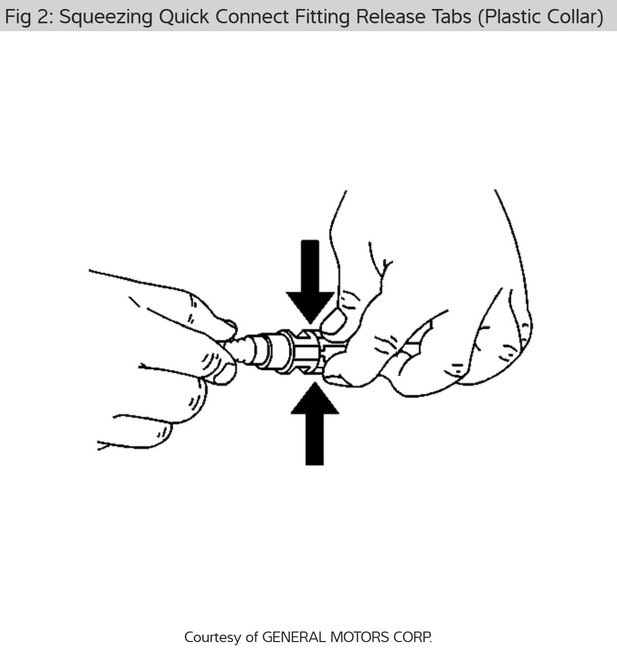 Fig 2: Squeezing Quick Connect Fitting Release Tabs (Plastic Collar)

Courtesy of GENERAL MOTORS CORP.