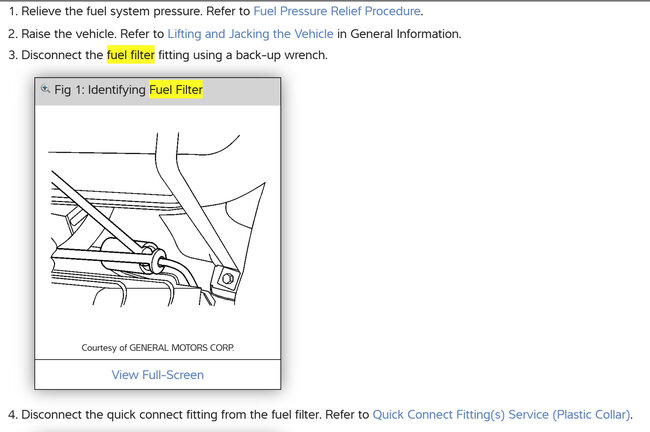 1. Relieve the fuel system pressure. Refer to Fuel Pressure Relief Procedure.

2. Raise the vehicle. Refer to Lifting and Jacking the Vehicle in General Information.

3. Disconnect the fuel filter fitting using a back-up wrench.

Fig 1: Identifying Fuel Filter

Courtesy of GENERAL MOTORS CORP.

View Full-Screen

4. Disconnect the quick connect fitting from the fuel filter. Refer to Quick Connect Fitting(s) Service (Plastic Collar).