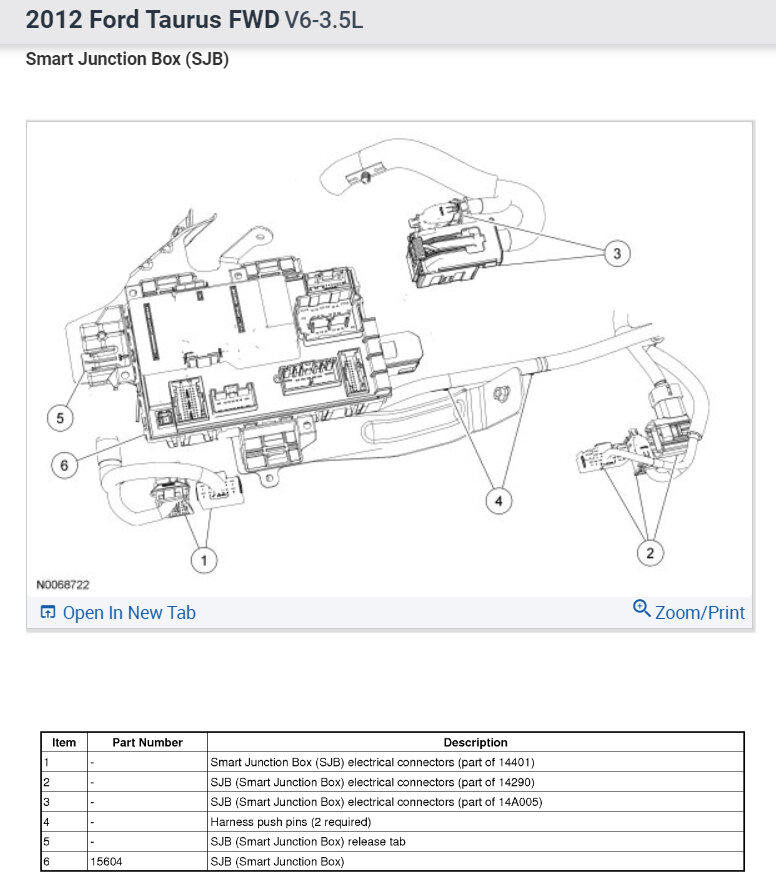 2012 Ford Taurus FWD V6-3.5L

Smart Junction Box (SJB)

3

5

6

4

1

2

N0068722

Open In New Tab

Zoom/Print

| Item | Part Number | Description |
|---|---|---|
| 1 | - | Smart Junction Box (SJB) electrical connectors (part of 14401) |
| 2 | - | SJB (Smart Junction Box) electrical connectors (part of 14290) |
| 3 | - | SJB (Smart Junction Box) electrical connectors (part of 14A005) |
| 4 | - | Harness push pins (2 required) |
| 5 | - | SJB (Smart Junction Box) release tab |
| 6 | 15604 | SJB (Smart Junction Box) |