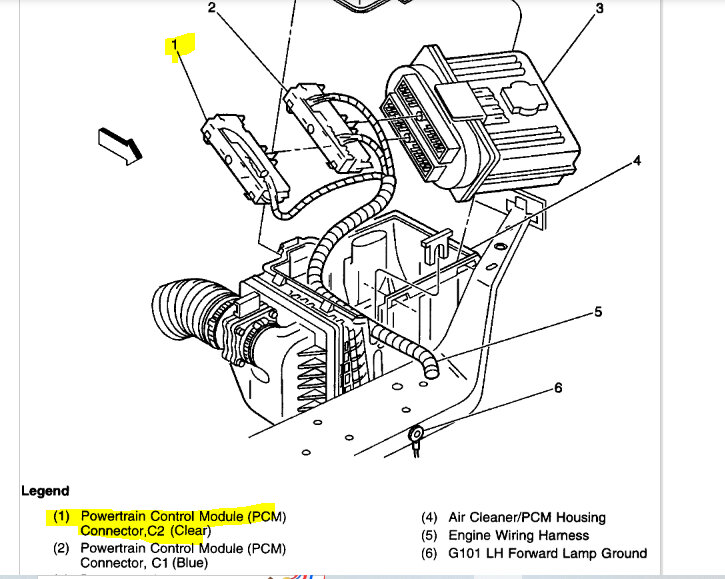 1
2
3
4
5
6

Legend

(1) Powertrain Control Module (PCM) Connector,C2 (Clear)
(2) Powertrain Control Module (PCM) Connector, C1 (Blue)

(4) Air Cleaner/PCM Housing
(5) Engine Wiring Harness
(6) G101 LH Forward Lamp Ground