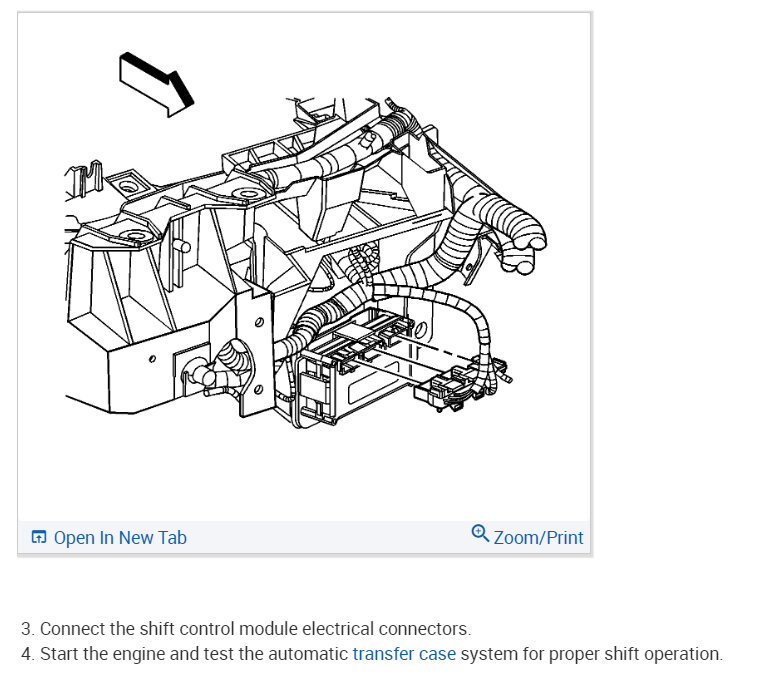 Open In New Tab

Zoom/Print

3. Connect the shift control module electrical connectors.
4. Start the engine and test the automatic transfer case system for proper shift operation.