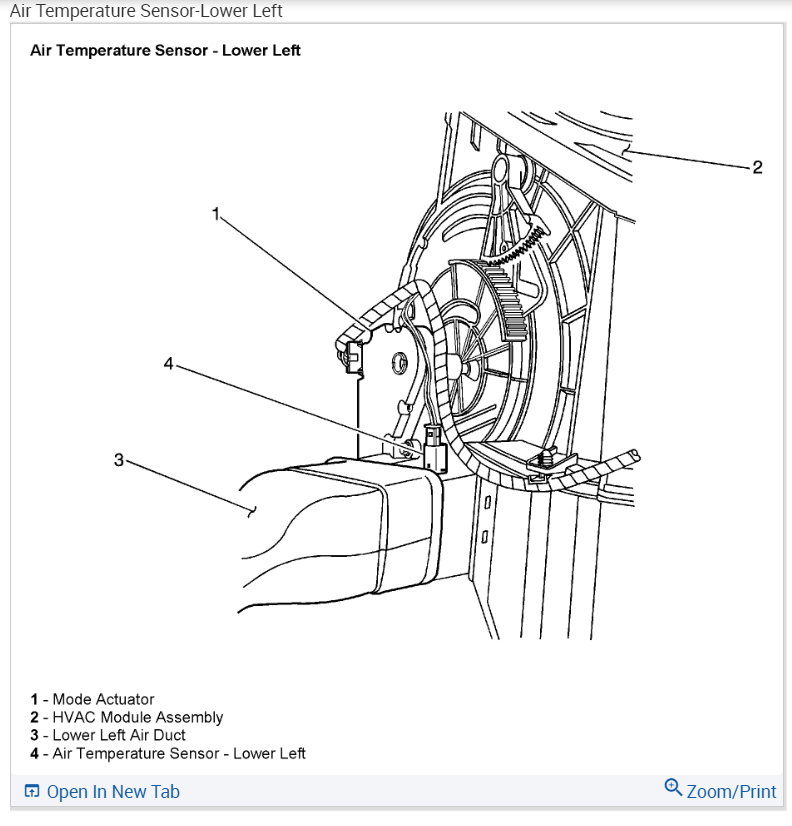 Air Temperature Sensor-Lower Left

Air Temperature Sensor - Lower Left

2

1

4

3

1 - Mode Actuator
2 - HVAC Module Assembly
3 - Lower Left Air Duct
4 - Air Temperature Sensor - Lower Left

Open In New Tab

Zoom/Print