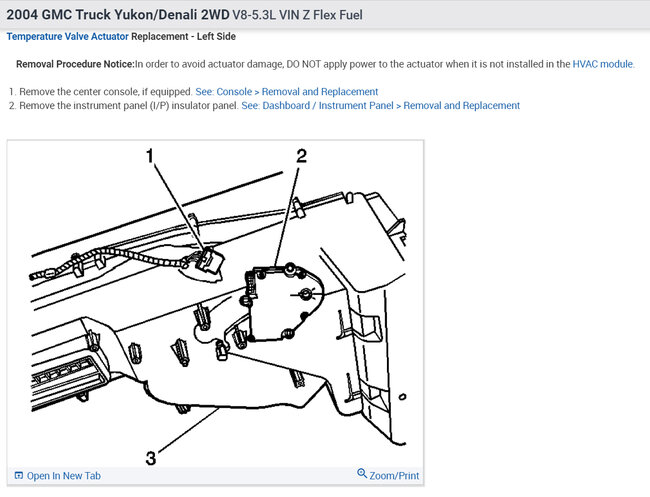 2004 GMC Truck Yukon/Denali 2WD V8-5.3L VIN Z Flex Fuel

Temperature Valve Actuator Replacement - Left Side

Removal Procedure Notice:In order to avoid actuator damage, DO NOT apply power to the actuator when it is not installed in the HVAC module.

1. Remove the center console, if equipped. See: Console > Removal and Replacement
2. Remove the instrument panel (I/P) insulator panel. See: Dashboard / Instrument Panel > Removal and Replacement

1
2
3

Open In New Tab
Zoom/Print