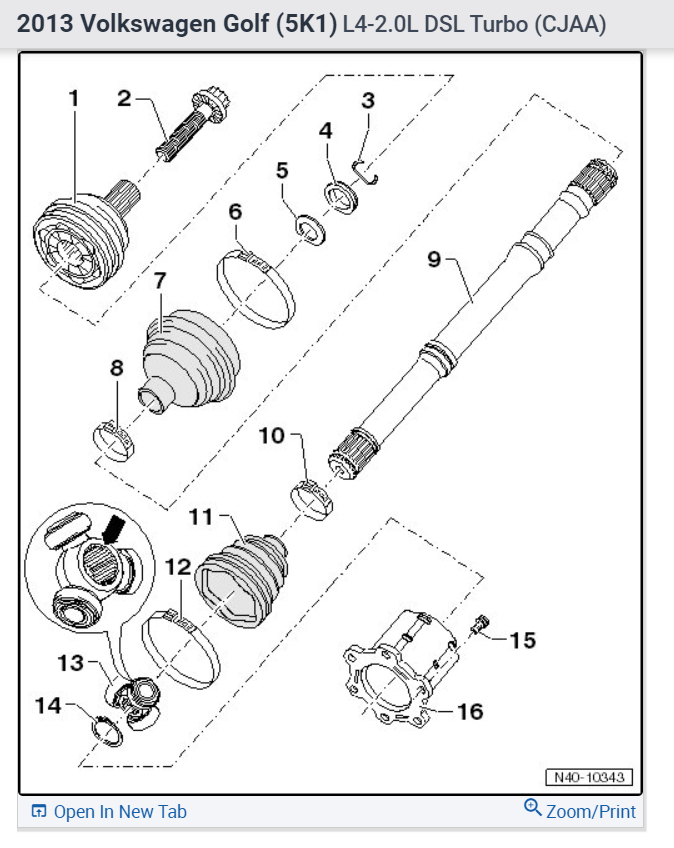 2013 Volkswagen Golf (5K1) L4-2.0L DSL Turbo (CJAA)

1
2
3
4
5
6
7
8
9
10
11
12
13
14
15
16

N40-10343

Open In New Tab
Zoom/Print