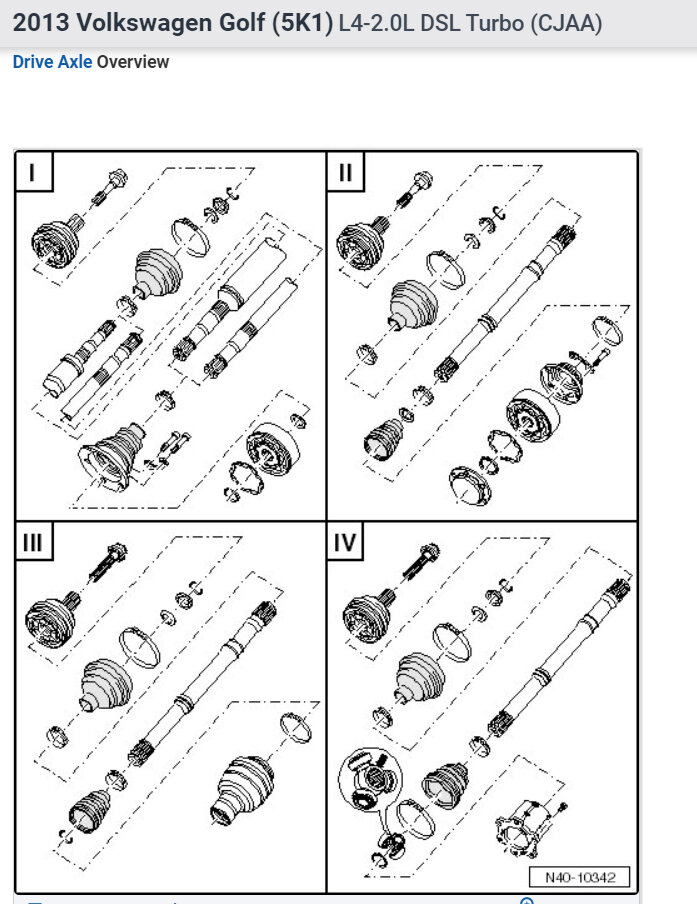 2013 Volkswagen Golf (5K1) L4-2.0L DSL Turbo (CJAA)

Drive Axle Overview

I

II

III

IV

N40-10342