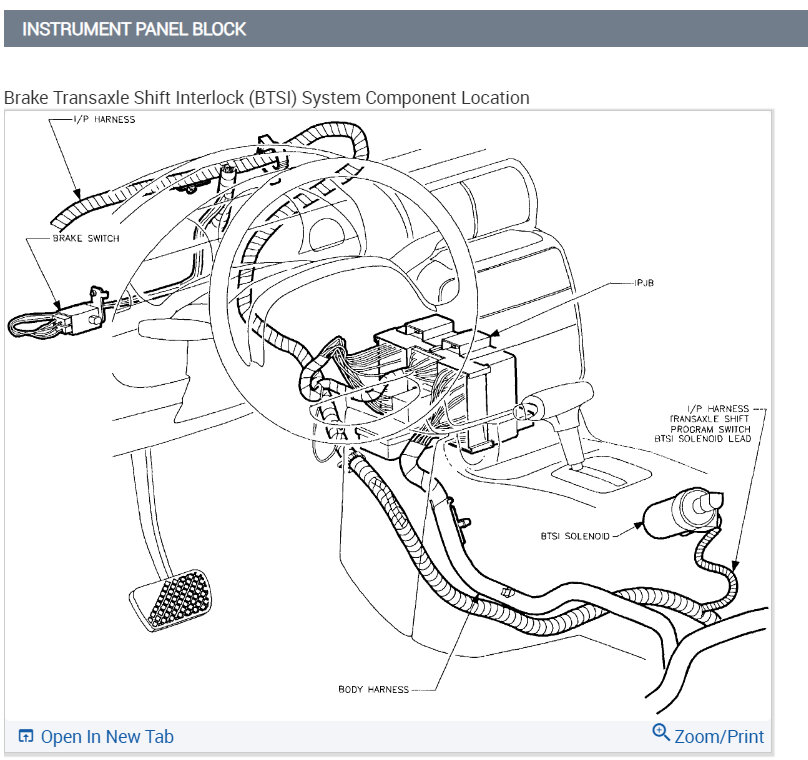 INSTRUMENT PANEL BLOCK

Brake Transaxle Shift Interlock (BTSI) System Component Location

I/P HARNESS

BRAKE SWITCH

IPJB

I/P HARNESS
TRANSAXLE SHIFT
PROGRAM SWITCH
BTSI SOLENOID LEAD

BTSI SOLENOID

BODY HARNESS

Open In New Tab

Zoom/Print