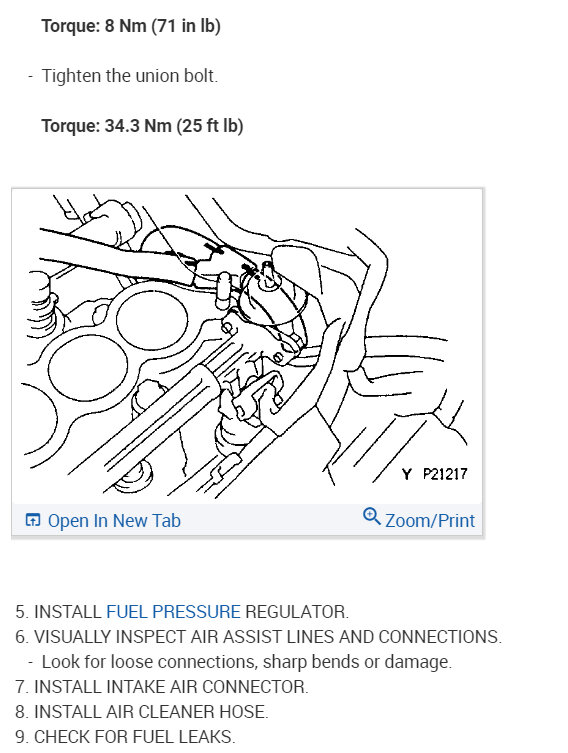 Torque: 8 Nm (71 in lb)

- Tighten the union bolt.

Torque: 34.3 Nm (25 ft lb)

Y P21217

Open In New Tab

Zoom/Print

5. INSTALL FUEL PRESSURE REGULATOR.
6. VISUALLY INSPECT AIR ASSIST LINES AND CONNECTIONS.
- Look for loose connections, sharp bends or damage.
7. INSTALL INTAKE AIR CONNECTOR.
8. INSTALL AIR CLEANER HOSE.
9. CHECK FOR FUEL LEAKS.