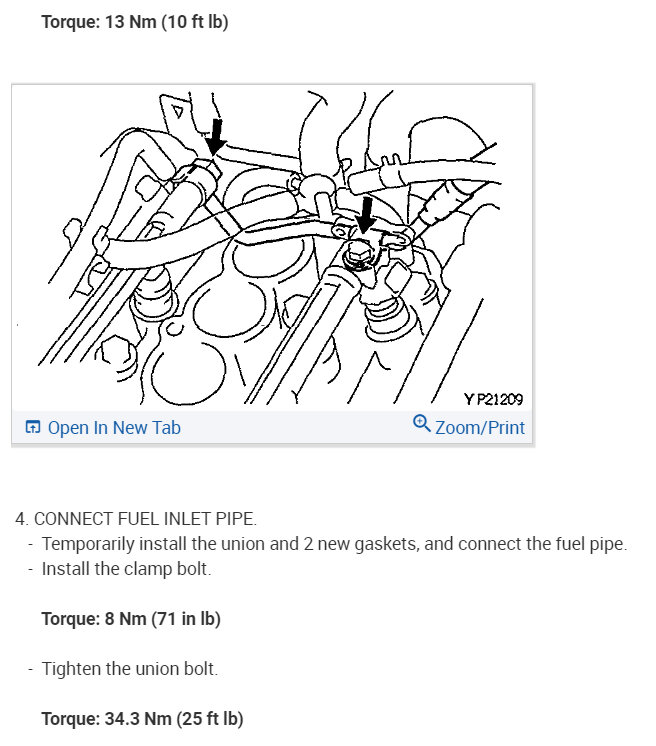 Torque: 13 Nm (10 ft lb)

YP21209

Open In New Tab

Zoom/Print

4. CONNECT FUEL INLET PIPE.

- Temporarily install the union and 2 new gaskets, and connect the fuel pipe.
- Install the clamp bolt.

Torque: 8 Nm (71 in lb)

- Tighten the union bolt.

Torque: 34.3 Nm (25 ft lb)