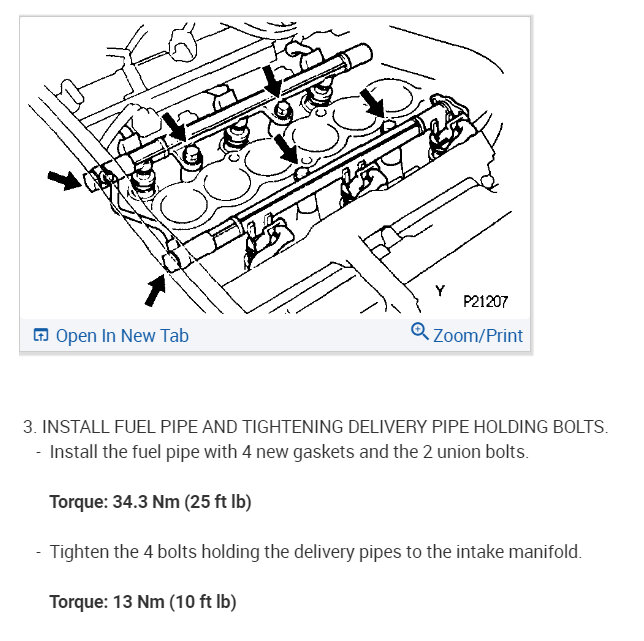 Y
P21207

Open In New Tab
Zoom/Print

3. INSTALL FUEL PIPE AND TIGHTENING DELIVERY PIPE HOLDING BOLTS.
- Install the fuel pipe with 4 new gaskets and the 2 union bolts.

Torque: 34.3 Nm (25 ft lb)

- Tighten the 4 bolts holding the delivery pipes to the intake manifold.

Torque: 13 Nm (10 ft lb)