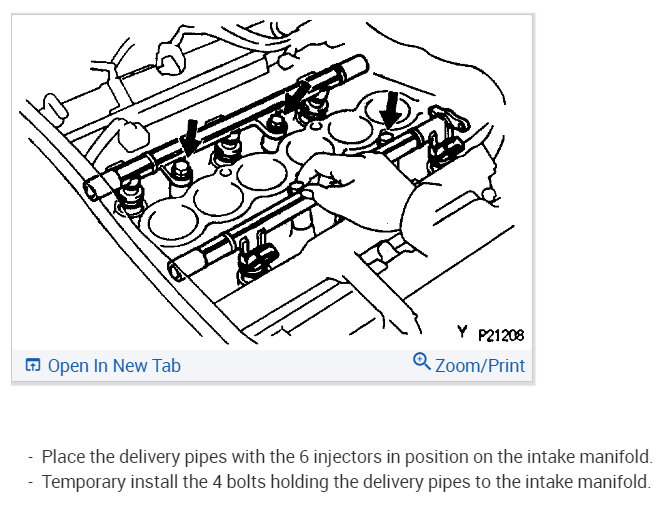 Y P21208

Open In New Tab

Zoom/Print

- Place the delivery pipes with the 6 injectors in position on the intake manifold.
- Temporary install the 4 bolts holding the delivery pipes to the intake manifold.