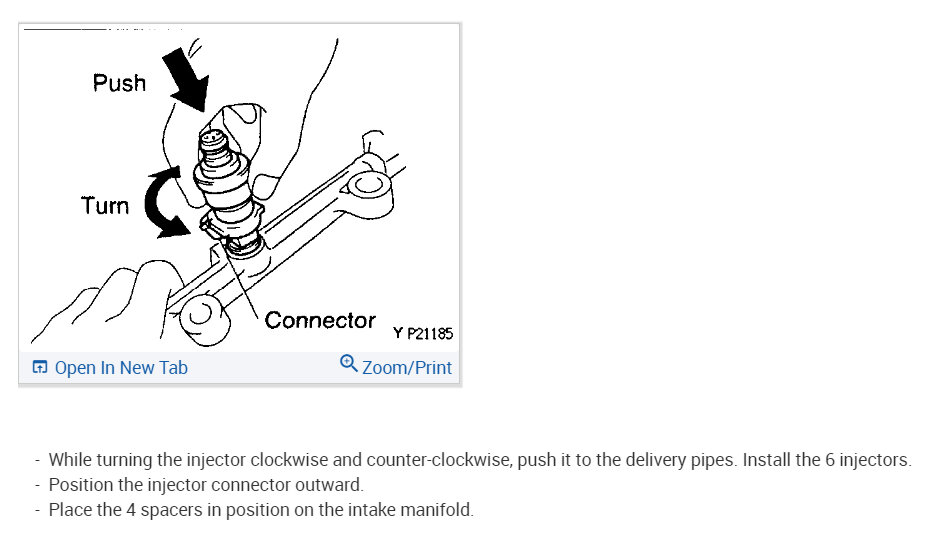 Push

Turn

Connector

Y P21185

Open In New Tab

Zoom/Print

- While turning the injector clockwise and counter-clockwise, push it to the delivery pipes. Install the 6 injectors.
- Position the injector connector outward.
- Place the 4 spacers in position on the intake manifold.