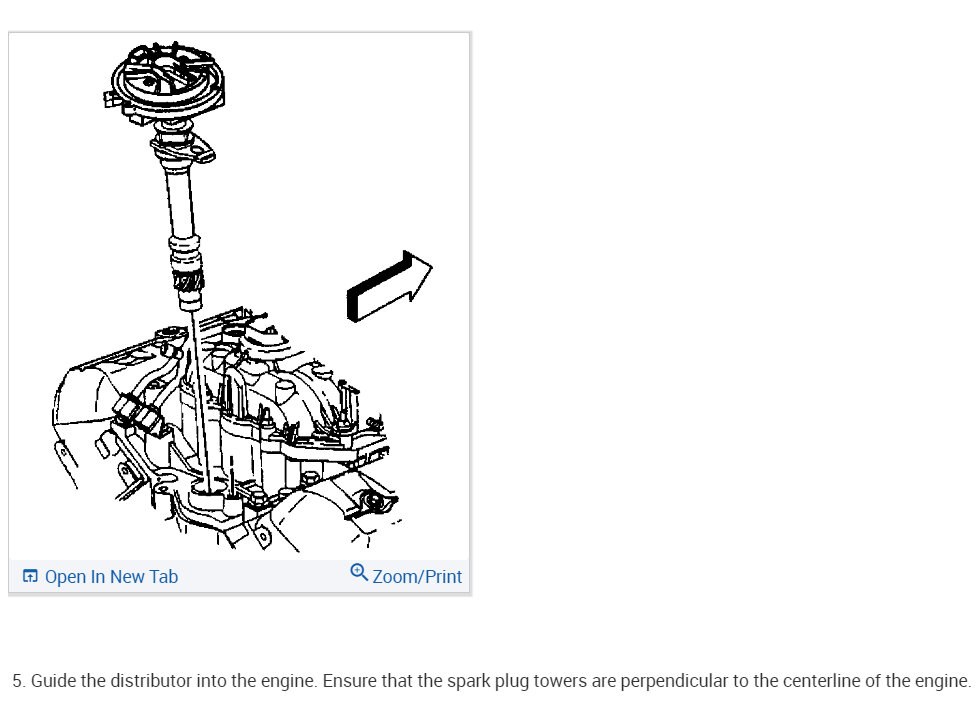 Open In New Tab

Zoom/Print

5. Guide the distributor into the engine. Ensure that the spark plug towers are perpendicular to the centerline of the engine.