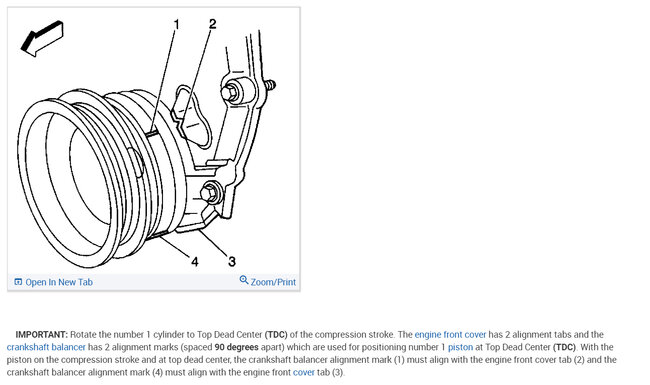 1
2
4
3

Open In New Tab
Zoom/Print

IMPORTANT: Rotate the number 1 cylinder to Top Dead Center (TDC) of the compression stroke. The engine front cover has 2 alignment tabs and the crankshaft balancer has 2 alignment marks (spaced 90 degrees apart) which are used for positioning number 1 piston at Top Dead Center (TDC). With the piston on the compression stroke and at top dead center, the crankshaft balancer alignment mark (1) must align with the engine front cover tab (2) and the crankshaft balancer alignment mark (4) must align with the engine front cover tab (3).