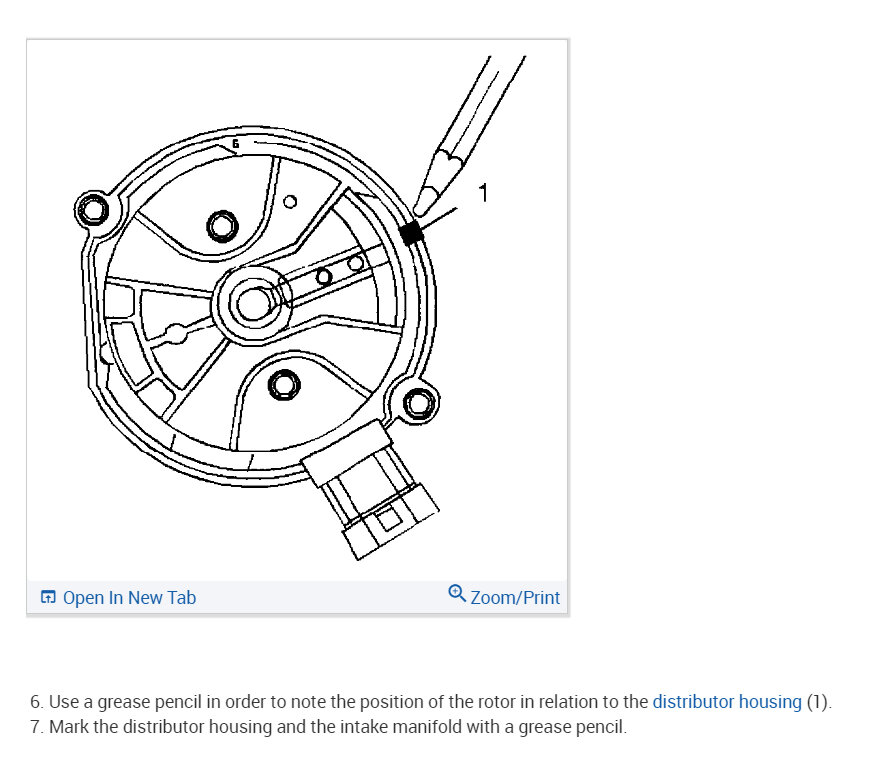 6

1

Open In New Tab

Zoom/Print

6. Use a grease pencil in order to note the position of the rotor in relation to the distributor housing (1).
7. Mark the distributor housing and the intake manifold with a grease pencil.