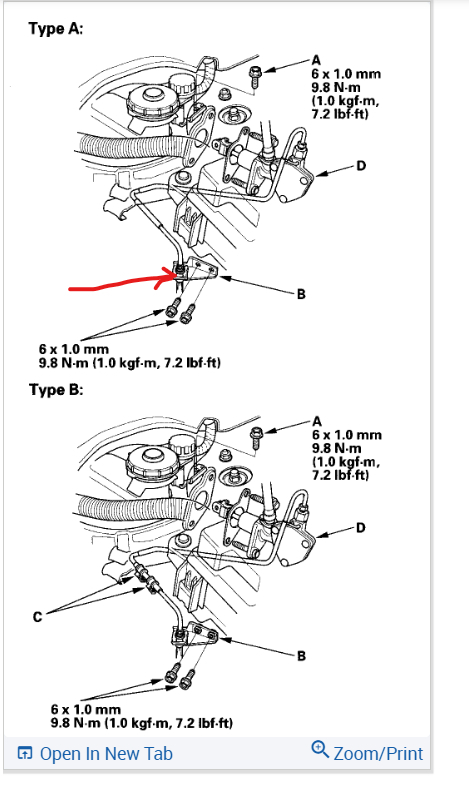 Type A:

A
6 x 1.0 mm
9.8 N·m
(1.0 kgf·m,
7.2 lbf·ft)

D

B

6 x 1.0 mm
9.8 N·m (1.0 kgf·m, 7.2 lbf·ft)

Type B:

A
6 x 1.0 mm
9.8 N·m
(1.0 kgf·m,
7.2 lbf·ft)

D

C

B

6 x 1.0 mm
9.8 N·m (1.0 kgf·m, 7.2 lbf·ft)

Open In New Tab

Zoom/Print