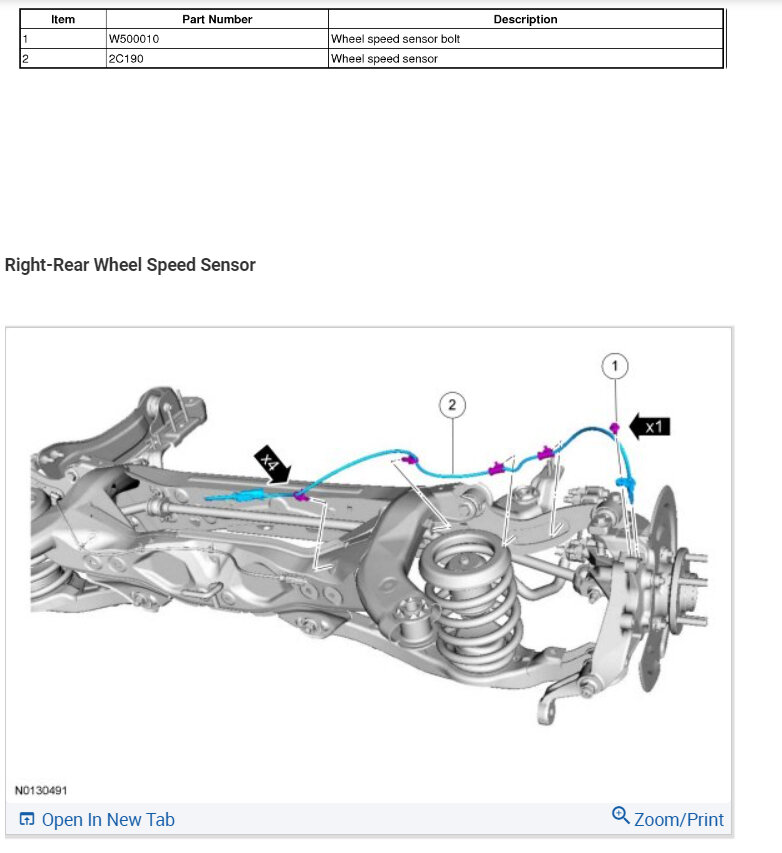 | Item | Part Number | Description |
|---|---|---|
| 1 | W500010 | Wheel speed sensor bolt |
| 2 | 2C190 | Wheel speed sensor |

Right-Rear Wheel Speed Sensor

1

2

x1

x4

N0130491

Open In New Tab

Zoom/Print