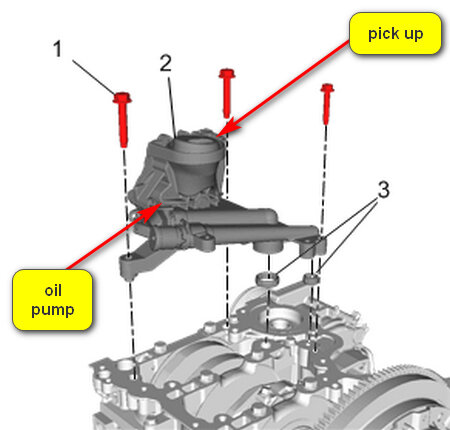 pick up

1

2

3

oil pump