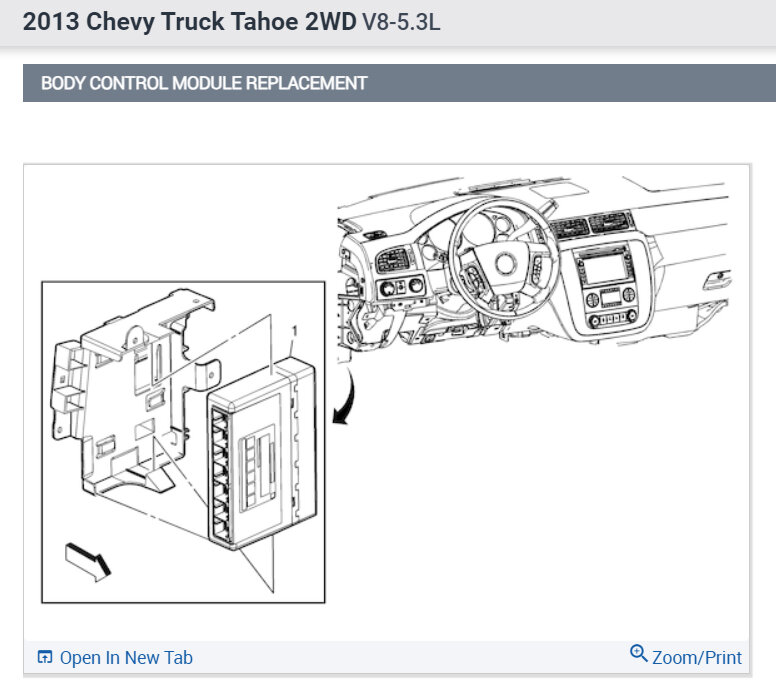 2013 Chevy Truck Tahoe 2WD V8-5.3L

BODY CONTROL MODULE REPLACEMENT

1

Open In New Tab

Zoom/Print